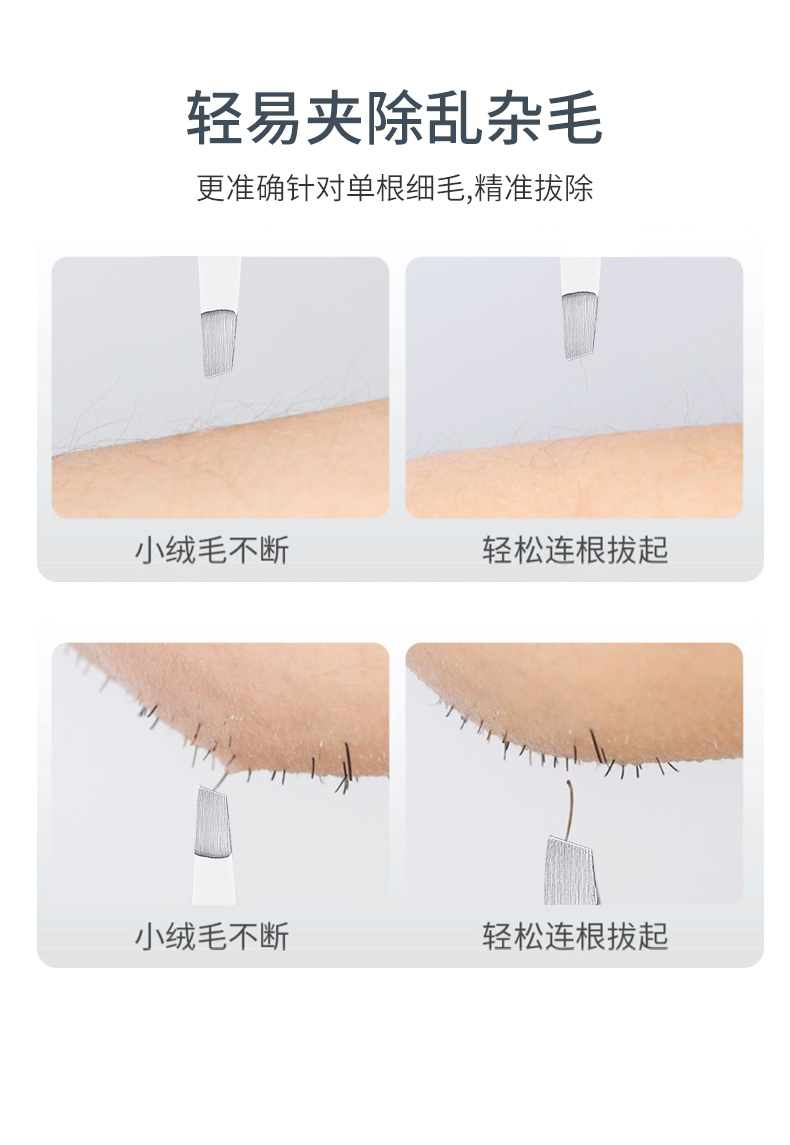 轻易夹除乱杂毛

更准确针对单根细毛,精准拔除

小绒毛不断

轻松连根拔起

小绒毛不断

轻松连根拔起